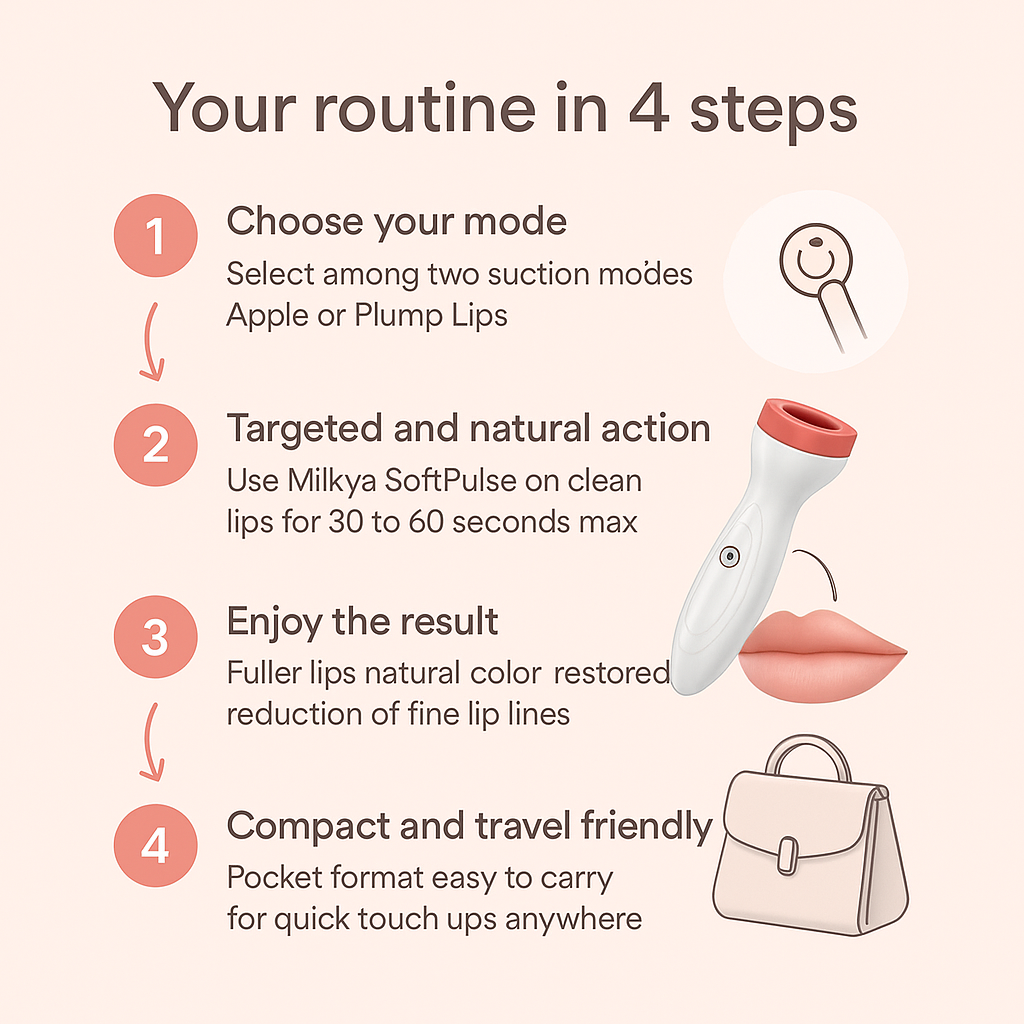 Your routine in 4 steps

1

Choose your mode

Select among two suction modes Apple or Plump Lips

2

Targeted and natural action

Use Milkya SoftPulse on clean lips for 30 to 60 seconds max

3

Enjoy the result

Fuller lips natural color restored reduction of fine lip lines

4

Compact and travel friendly

Pocket format easy to carry for quick touch ups anywhere