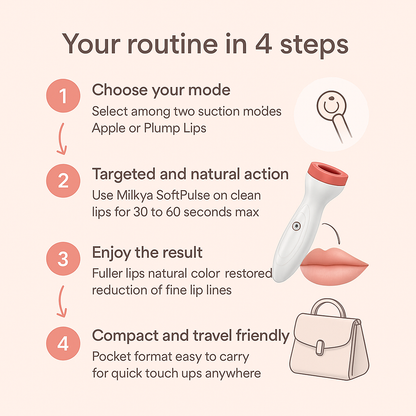 Your routine in 4 steps

1 Choose your mode
Select among two suction modes Apple or Plump Lips

2 Targeted and natural action
Use Milkya SoftPulse on clean lips for 30 to 60 seconds max

3 Enjoy the result
Fuller lips natural color restored reduction of fine lip lines

4 Compact and travel friendly
Pocket format easy to carry for quick touch ups anywhere